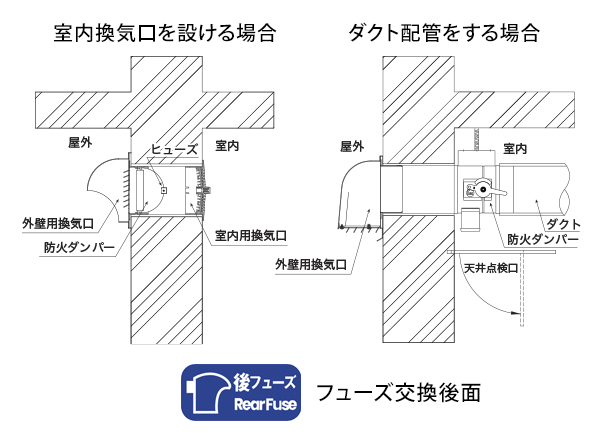 室内換気口を設ける場合

屋外

ヒューズ

室内

外壁用換気口

防火ダンパー

室内用換気口

ダクト配管をする場合

屋外

室内

ダクト

防火ダンパー

外壁用換気口

天井点検口

後フューズ
RearFuse

フューズ交換後面